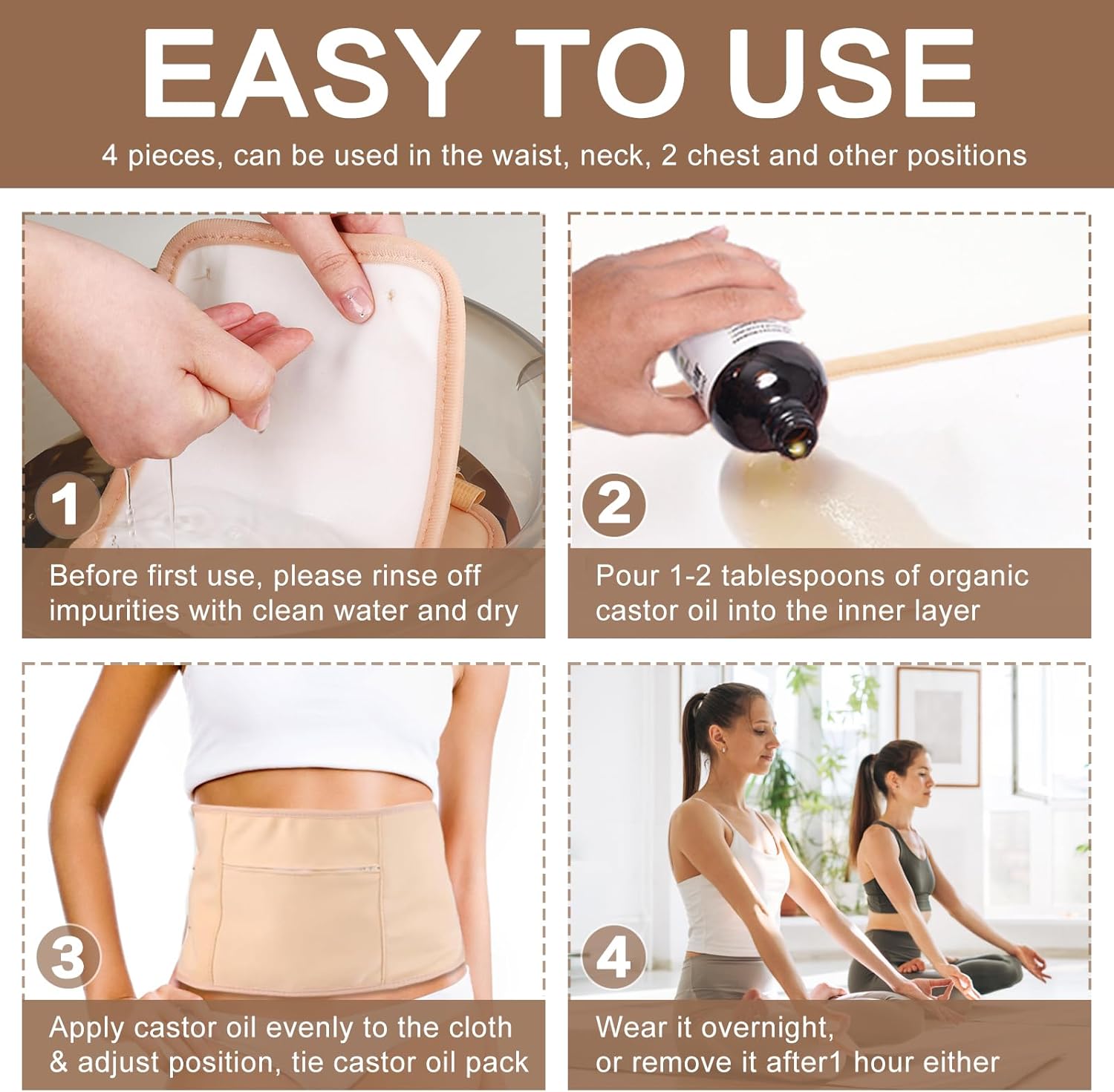 EASY TO USE

4 pieces, can be used in the waist, neck, 2 chest and other positions

1

Before first use, please rinse off impurities with clean water and dry

2

Pour 1-2 tablespoons of organic castor oil into the inner layer

3

Apply castor oil evenly to the cloth & adjust position, tie castor oil pack

4

Wear it overnight, or remove it after1 hour either