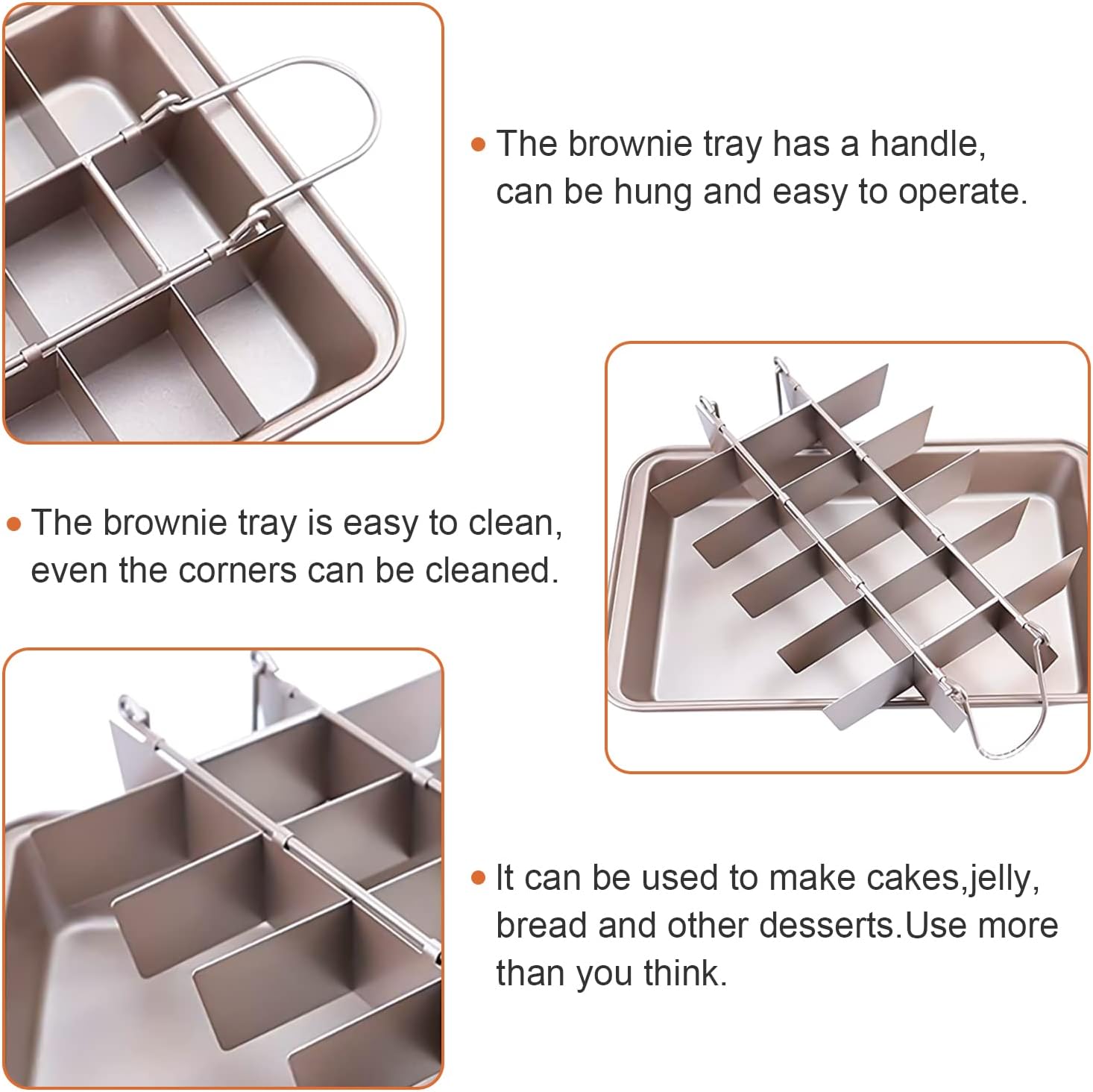 • The brownie tray has a handle, can be hung and easy to operate.

• The brownie tray is easy to clean, even the corners can be cleaned.

• It can be used to make cakes,jelly, bread and other desserts.Use more than you think.